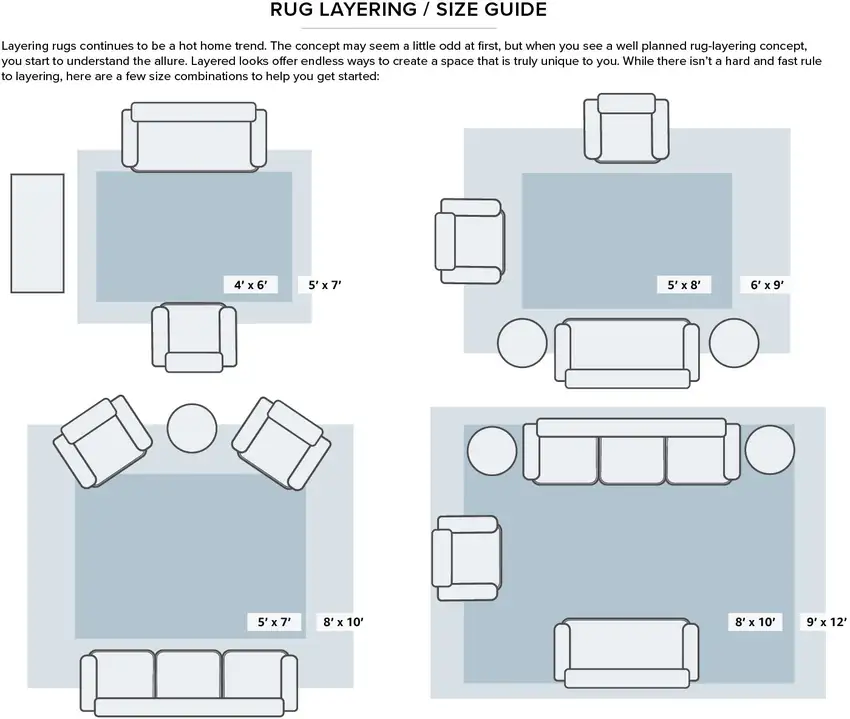 RUG LAYERING / SIZE GUIDE

Layering rugs continues to be a hot home trend. The concept may seem a little odd at first, but when you see a well planned rug-layering concept, you start to understand the allure. Layered looks offer endless ways to create a space that is truly unique to you. While there isn't a hard and fast rule to layering, here are a few size combinations to help you get started:

4' x 6'
5' x 7'

5' x 8'
6' x 9'

5' x 7'
8' x 10'

8' x 10'
9' x 12'